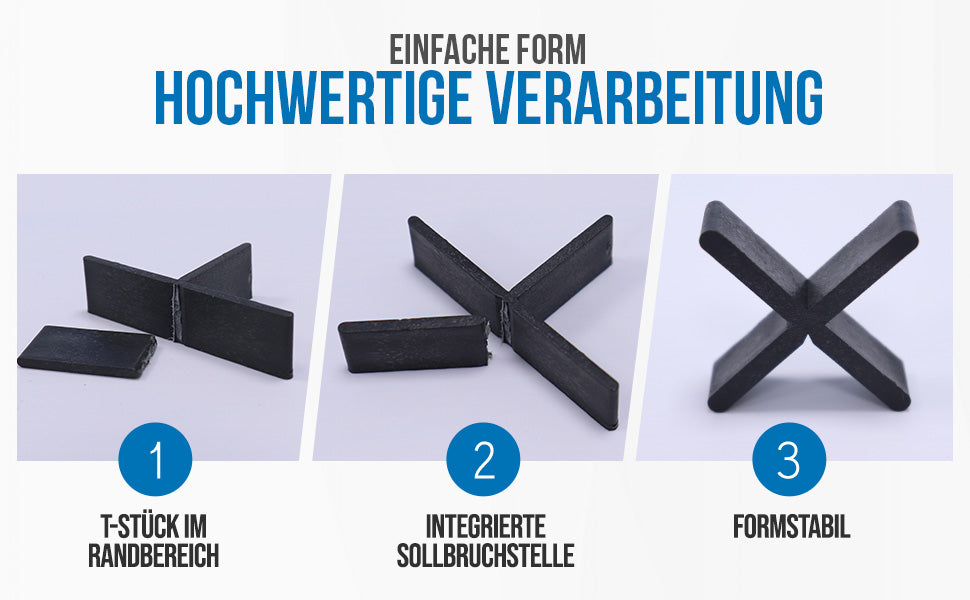 EINFACHE FORM
HOCHWERTIGE VERARBEITUNG

1
T-STÜCK IM RANDBEREICH

2
INTEGRIERTE SOLLBRUCHSTELLE

3
FORMSTABIL