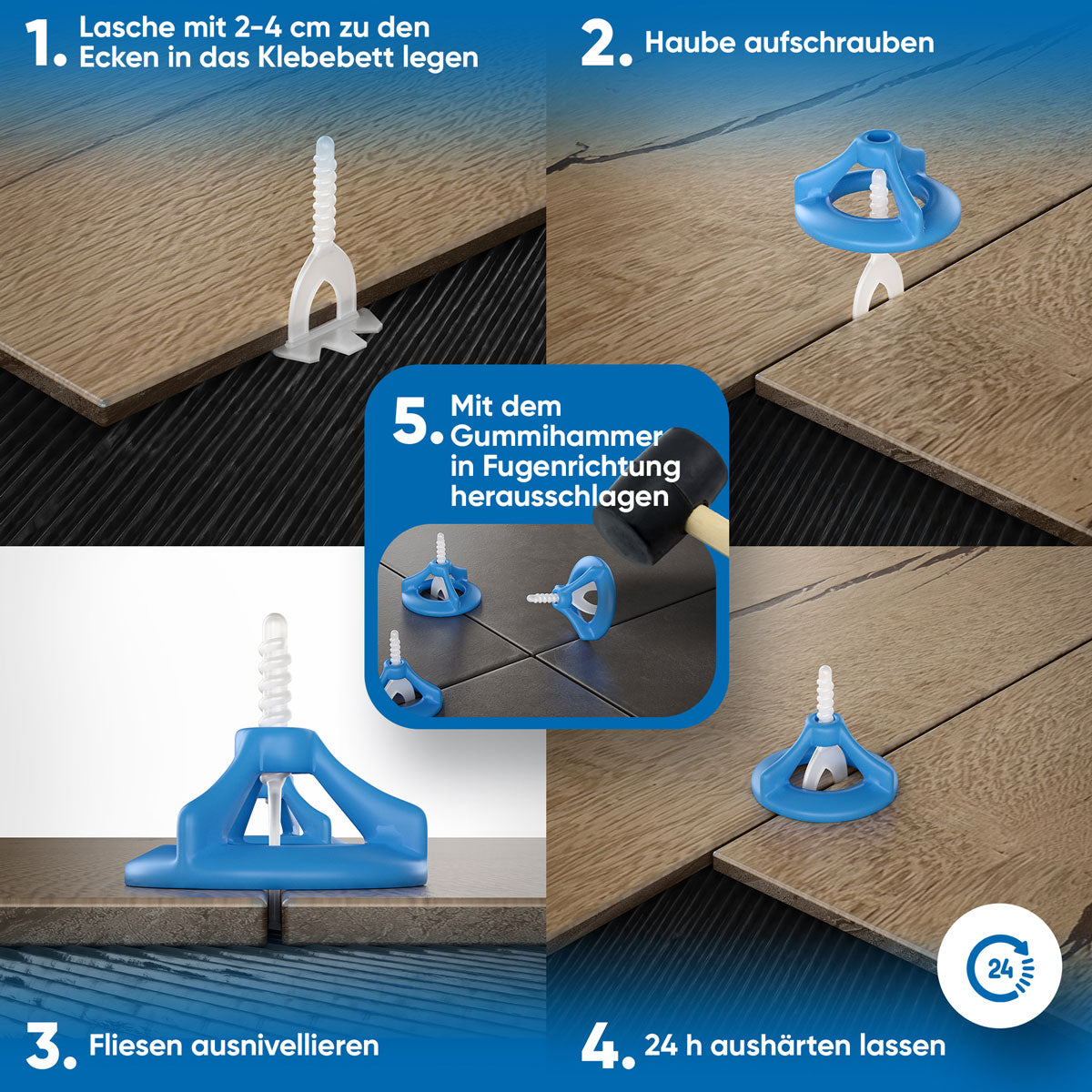 1. Lasche mit 2-4 cm zu den Ecken in das Klebebett legen

2. Haube aufschrauben

5. Mit dem Gummihammer in Fugenrichtung herausschlagen

3. Fliesen ausnivellieren

4. 24 h aushärten lassen

24