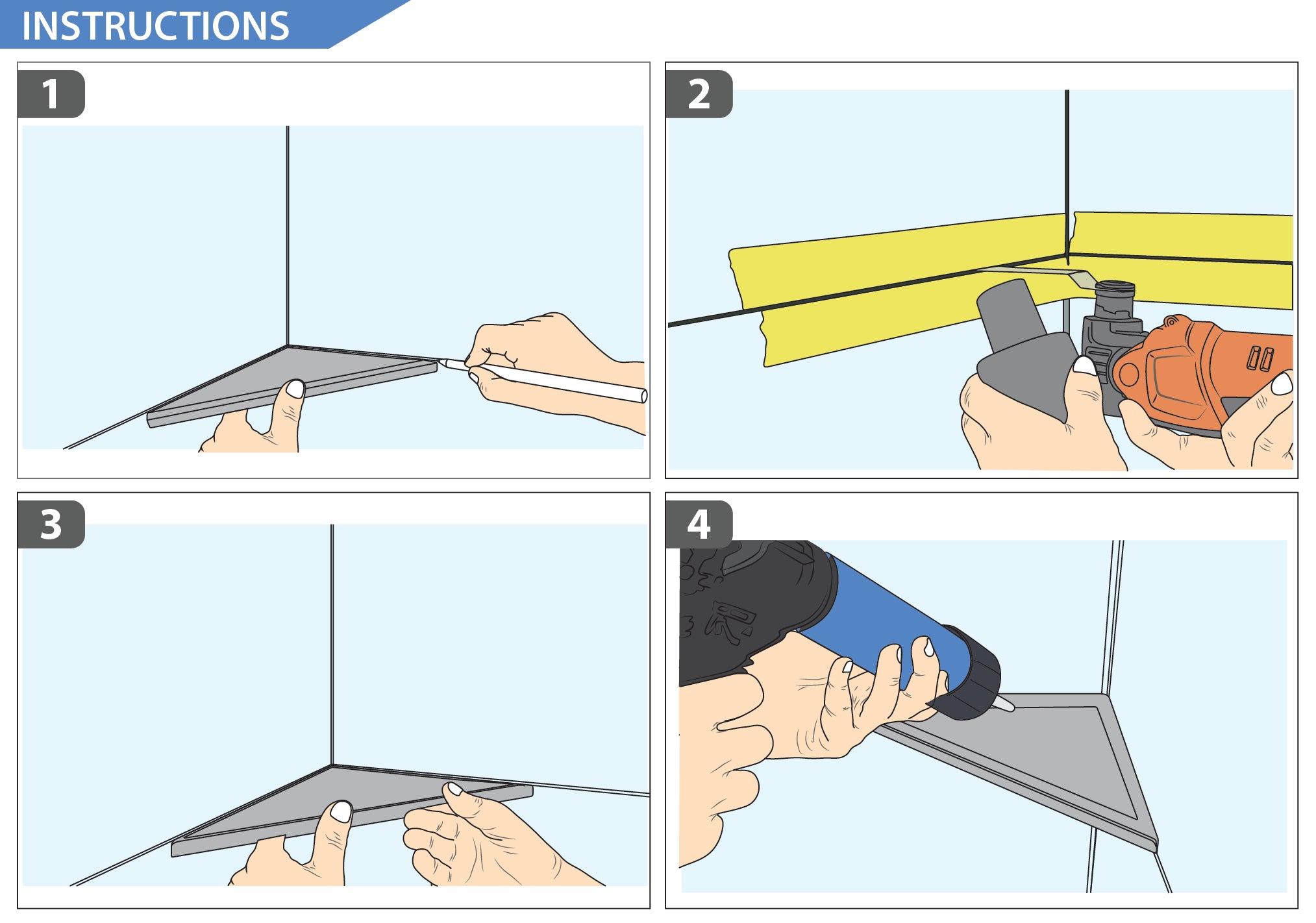 INSTRUCTIONS

1

2

3

4