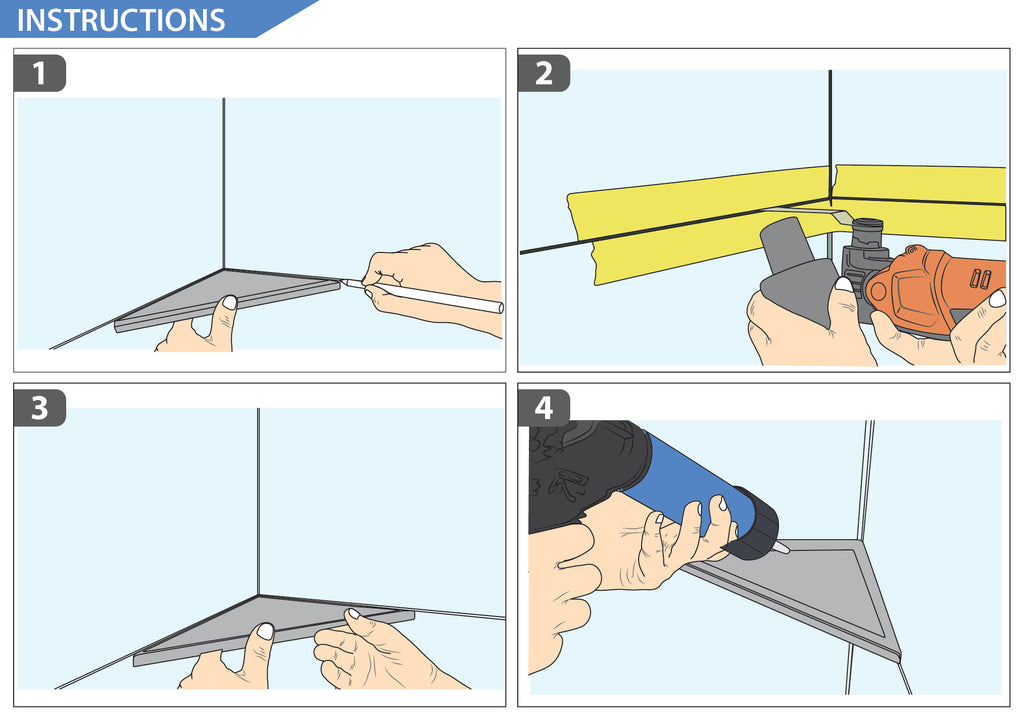 INSTRUCTIONS

1

2

3

4